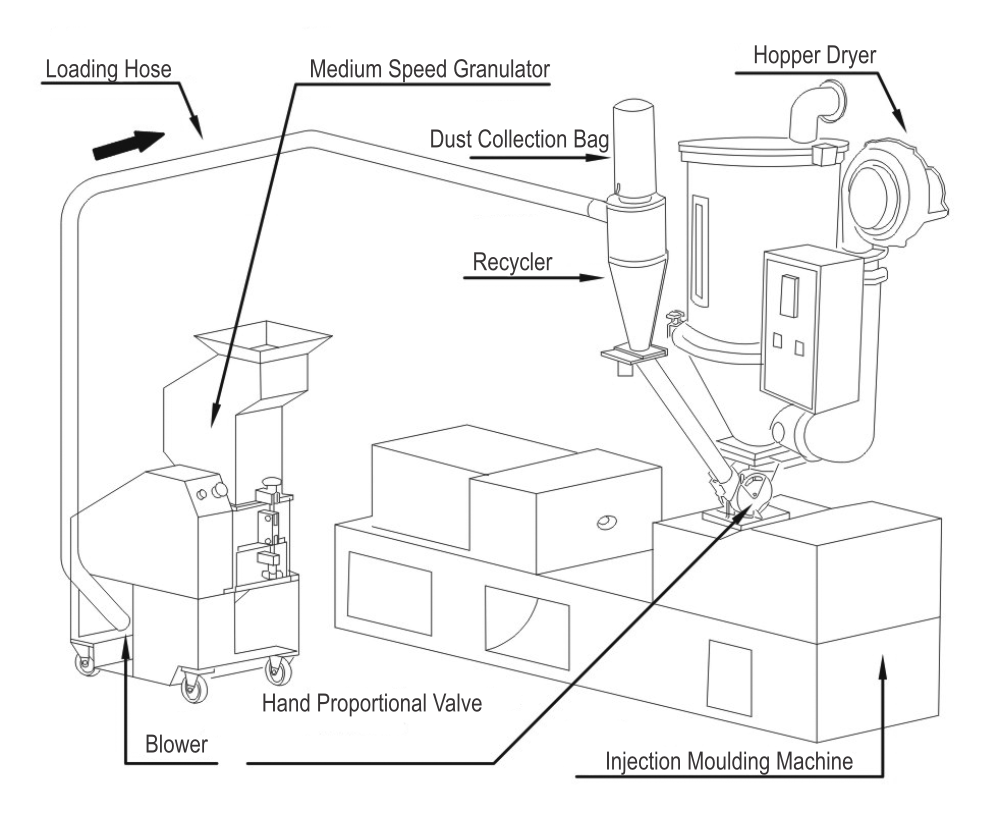 Loading Hose
Medium Speed Granulator
Hopper Dryer
Dust Collection Bag
Recycler
Hand Proportional Valve
Blower
Injection Moulding Machine